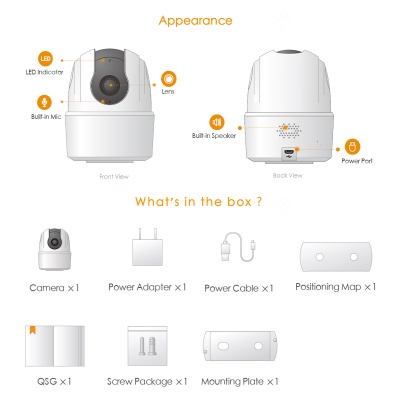 Appearance

LED
LED Indicator

Lens

Built-in Mic

Front View

Built-in Speaker

Power Port

Back View

What's in the box ?

Camera ×1

Power Adapter ×1

Power Cable ×1

Positioning Map ×1

QSG ×1

Screw Package ×1

Mounting Plate ×1